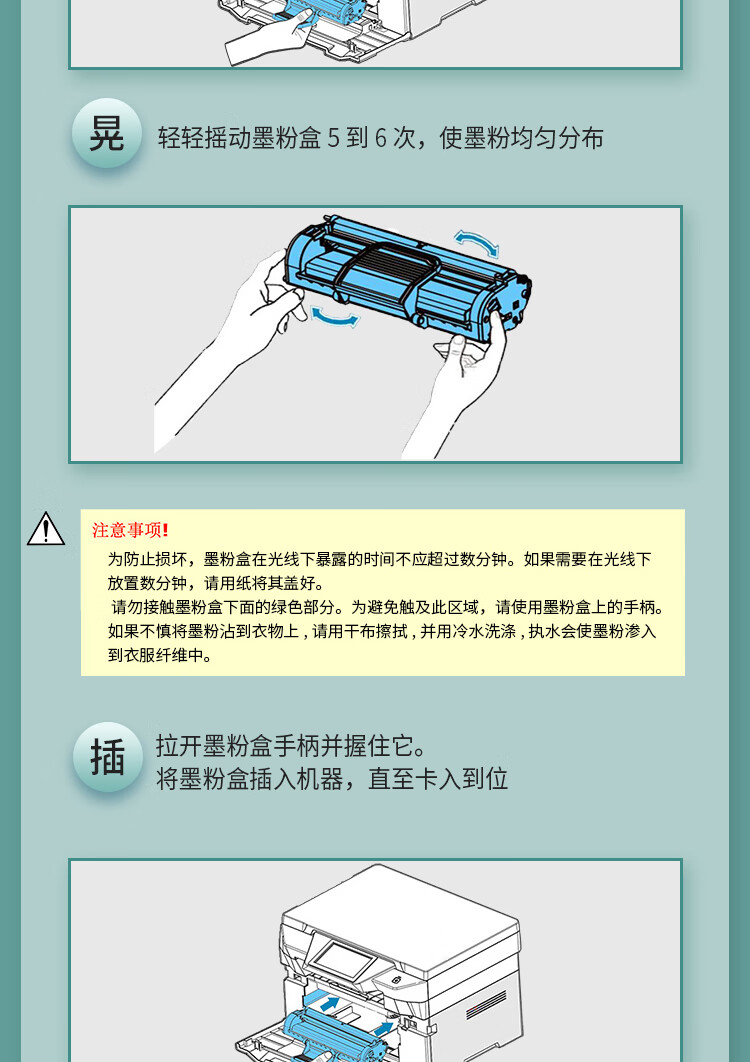 晃

轻轻摇动墨粉盒 5 到 6 次，使墨粉均匀分布

注意事项!

为防止损坏，墨粉盒在光线下暴露的时间不应超过数分钟。如果需要在光线下放置数分钟，请用纸将其盖好。

请勿接触墨粉盒下面的绿色部分。为避免触及此区域，请使用墨粉盒上的手柄。

如果不慎将墨粉沾到衣物上，请用干布擦拭，并用冷水洗涤，执水会使墨粉渗入到衣服纤维中。

插

拉开墨粉盒手柄并握住它。
将墨粉盒插入机器，直至卡入到位