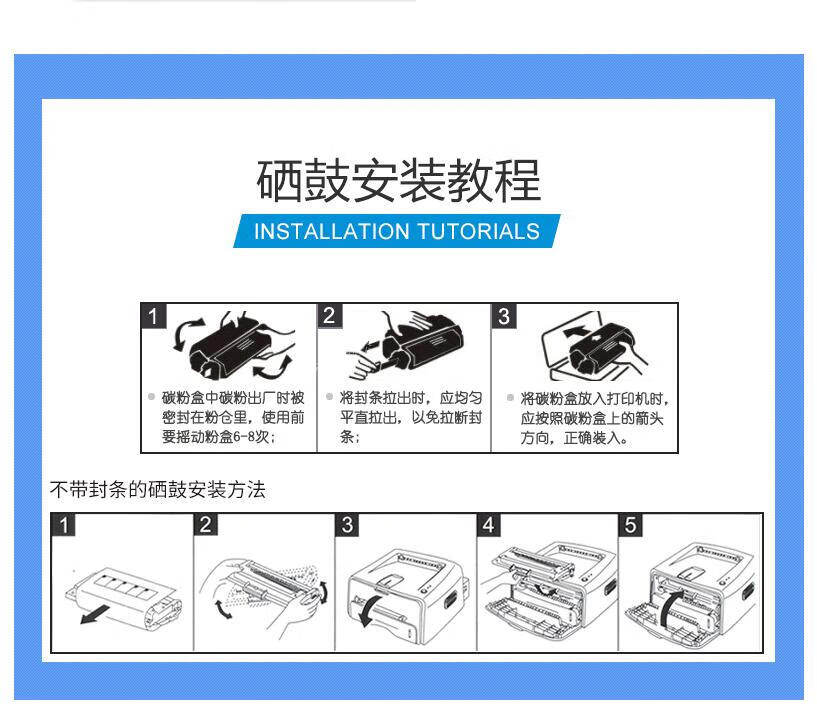 硒鼓安装教程

INSTALLATION TUTORIALS

1

碳粉盒中碳粉出厂时被密封在粉仓里，使用前要摇动粉盒6-8次；

2

将封条拉出时，应均匀平直拉出，以免拉断封条；

3

将碳粉盒放入打印机时，应按照碳粉盒上的箭头方向，正确装入。

不带封条的硒鼓安装方法

1

2

3

4

5